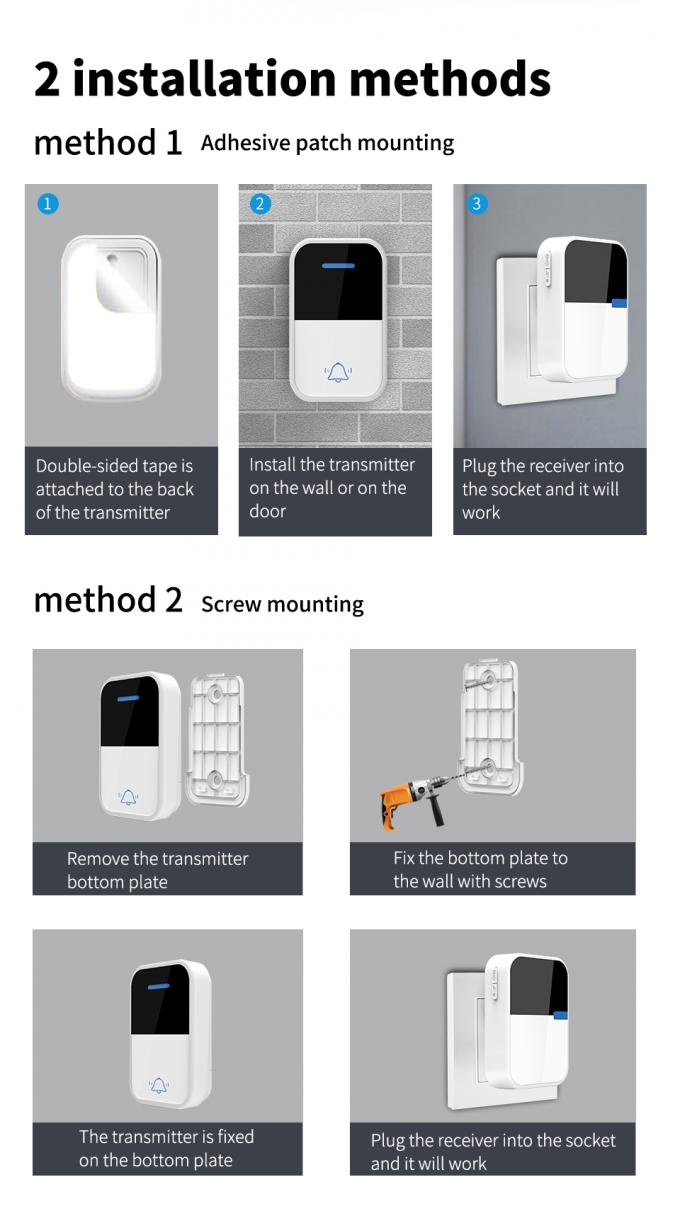 2 installation methods

method 1 Adhesive patch mounting

1

Double-sided tape is attached to the back of the transmitter

2

Install the transmitter on the wall or on the door

3

Plug the receiver into the socket and it will work

method 2 Screw mounting

Remove the transmitter bottom plate

Fix the bottom plate to the wall with screws

The transmitter is fixed on the bottom plate

Plug the receiver into the socket and it will work